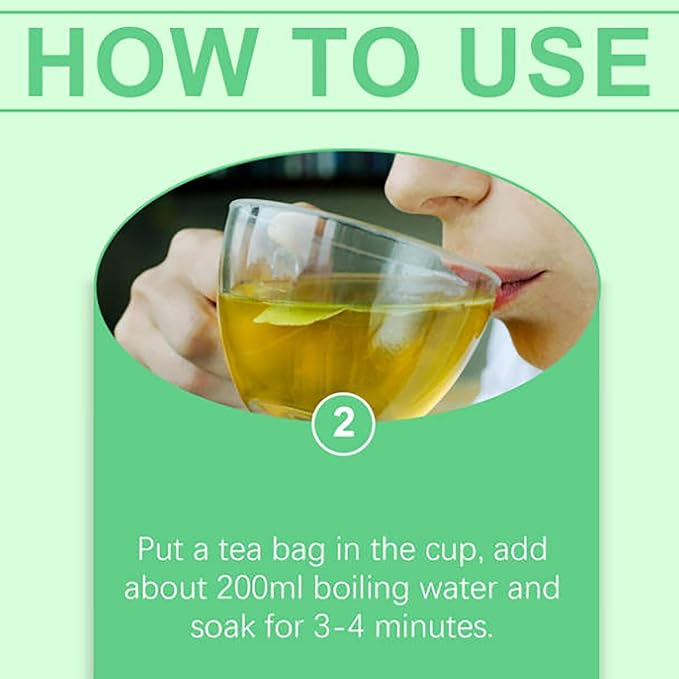 HOW TO USE

2

Put a tea bag in the cup, add about 200ml boiling water and soak for 3-4 minutes.